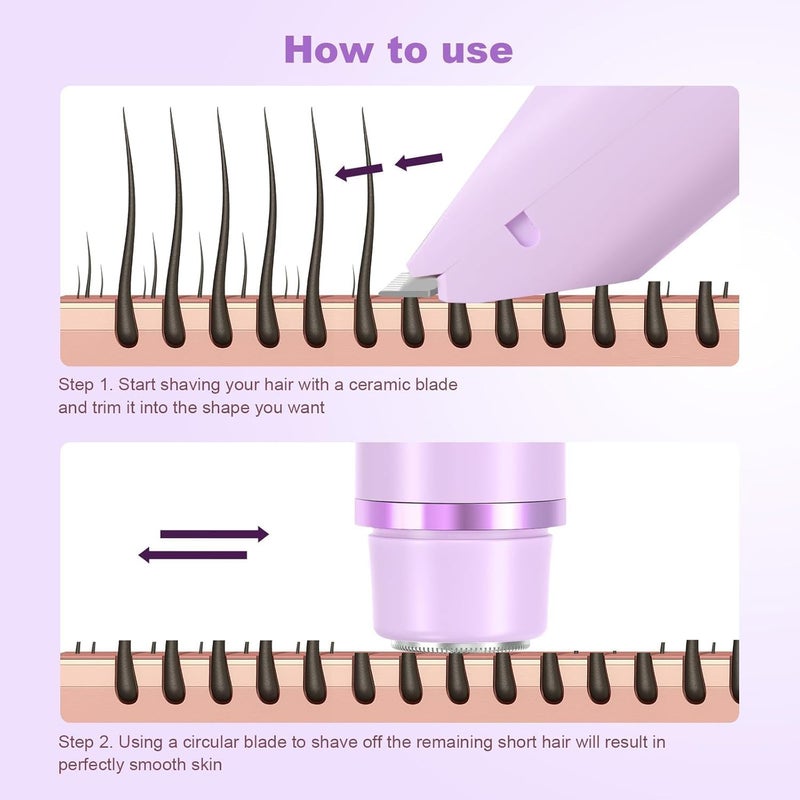 How to use

Step 1. Start shaving your hair with a ceramic blade and trim it into the shape you want

Step 2. Using a circular blade to shave off the remaining short hair will result in perfectly smooth skin